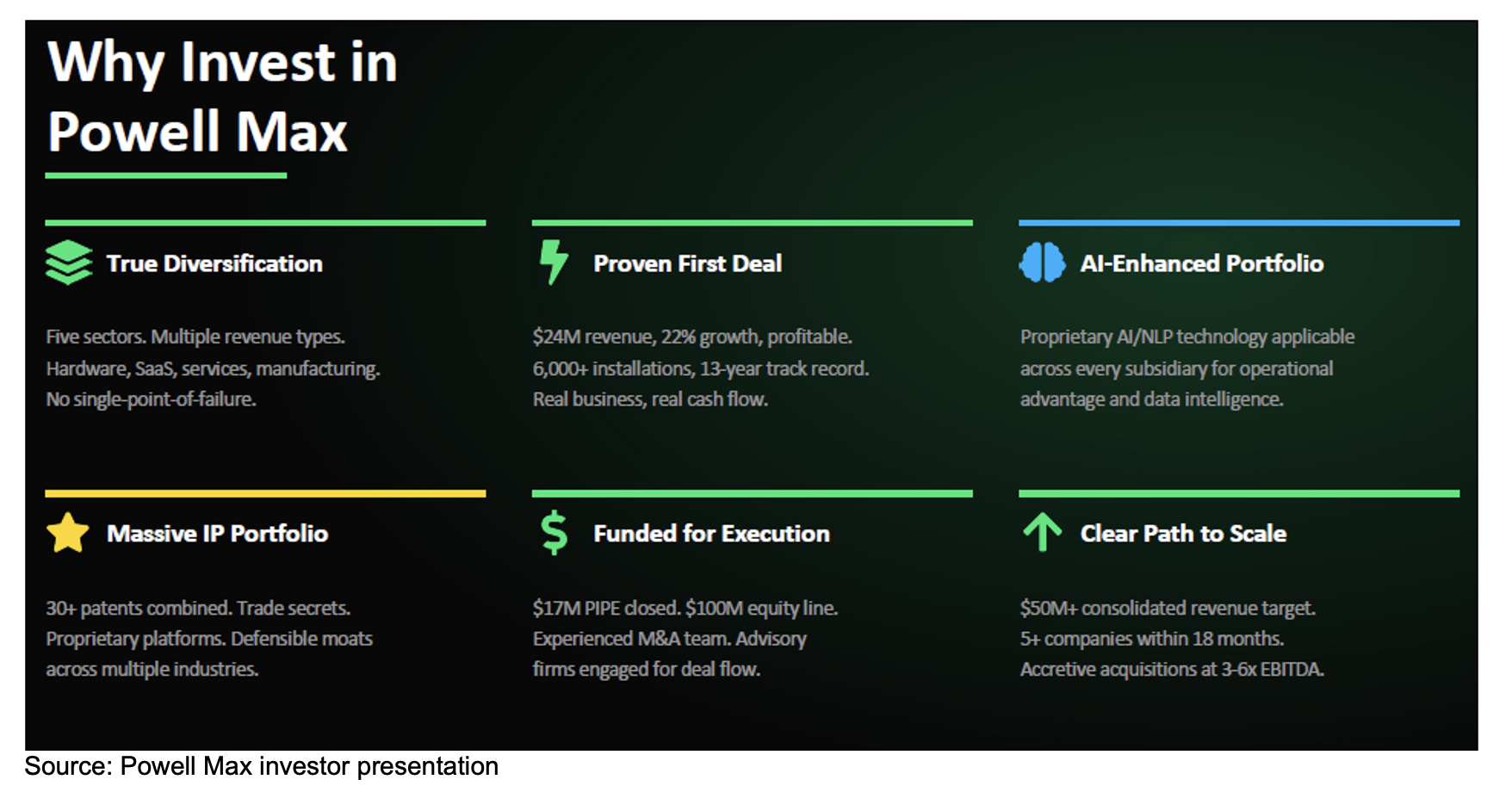 Why Invest in Powell Max

True Diversification

Five sectors. Multiple revenue types. Hardware, SaaS, services, manufacturing. No single-point-of-failure.

Proven First Deal

$24M revenue, 22% growth, profitable. 6,000+ installations, 13-year track record. Real business, real cash flow.

AI-Enhanced Portfolio

Proprietary AI/NLP technology applicable across every subsidiary for operational advantage and data intelligence.

Massive IP Portfolio

30+ patents combined. Trade secrets. Proprietary platforms. Defensible moats across multiple industries.

Funded for Execution

$17M PIPE closed. $100M equity line. Experienced M&A team. Advisory firms engaged for deal flow.

Clear Path to Scale

$50M+ consolidated revenue target. 5+ companies within 18 months. Accretive acquisitions at 3-6x EBITDA.

Source: Powell Max investor presentation