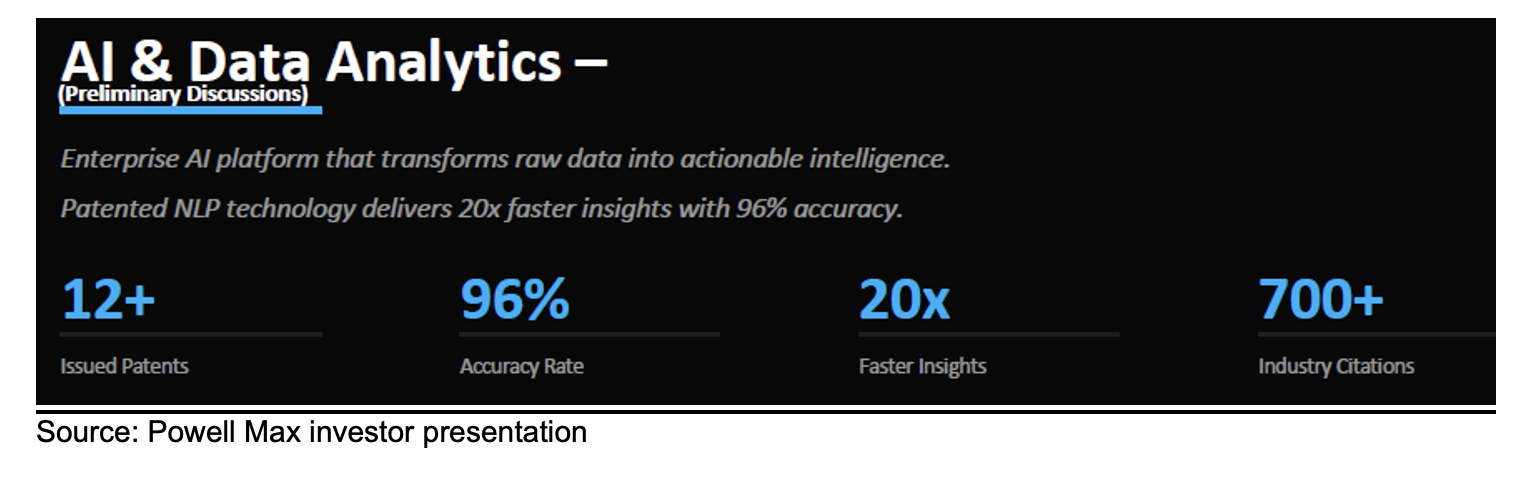 AI & Data Analytics –
(Preliminary Discussions)

Enterprise AI platform that transforms raw data into actionable intelligence.

Patented NLP technology delivers 20x faster insights with 96% accuracy.

12+
Issued Patents

96%
Accuracy Rate

20x
Faster Insights

700+
Industry Citations

Source: Powell Max investor presentation